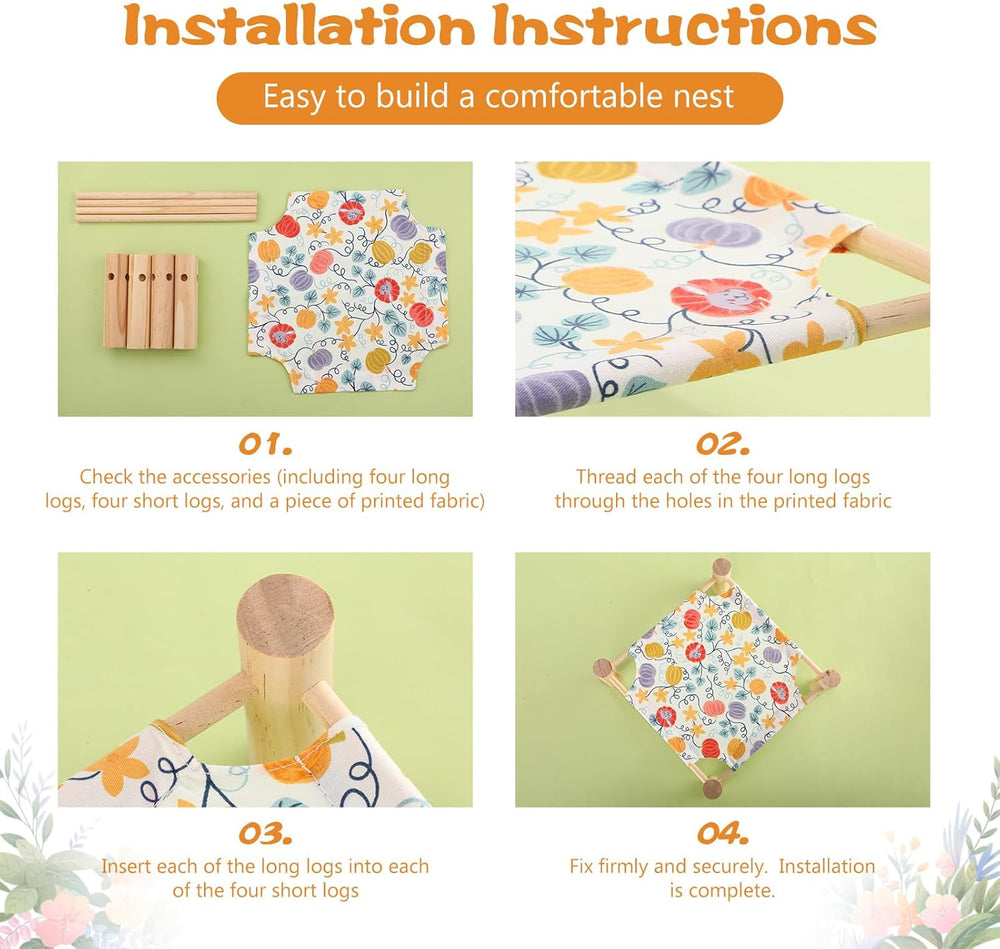 Installation Instructions

Easy to build a comfortable nest

01.

Check the accessories (including four long logs, four short logs, and a piece of printed fabric)

02.

Thread each of the four long logs through the holes in the printed fabric

03.

Insert each of the long logs into each of the four short logs

04.

Fix firmly and securely. Installation is complete.