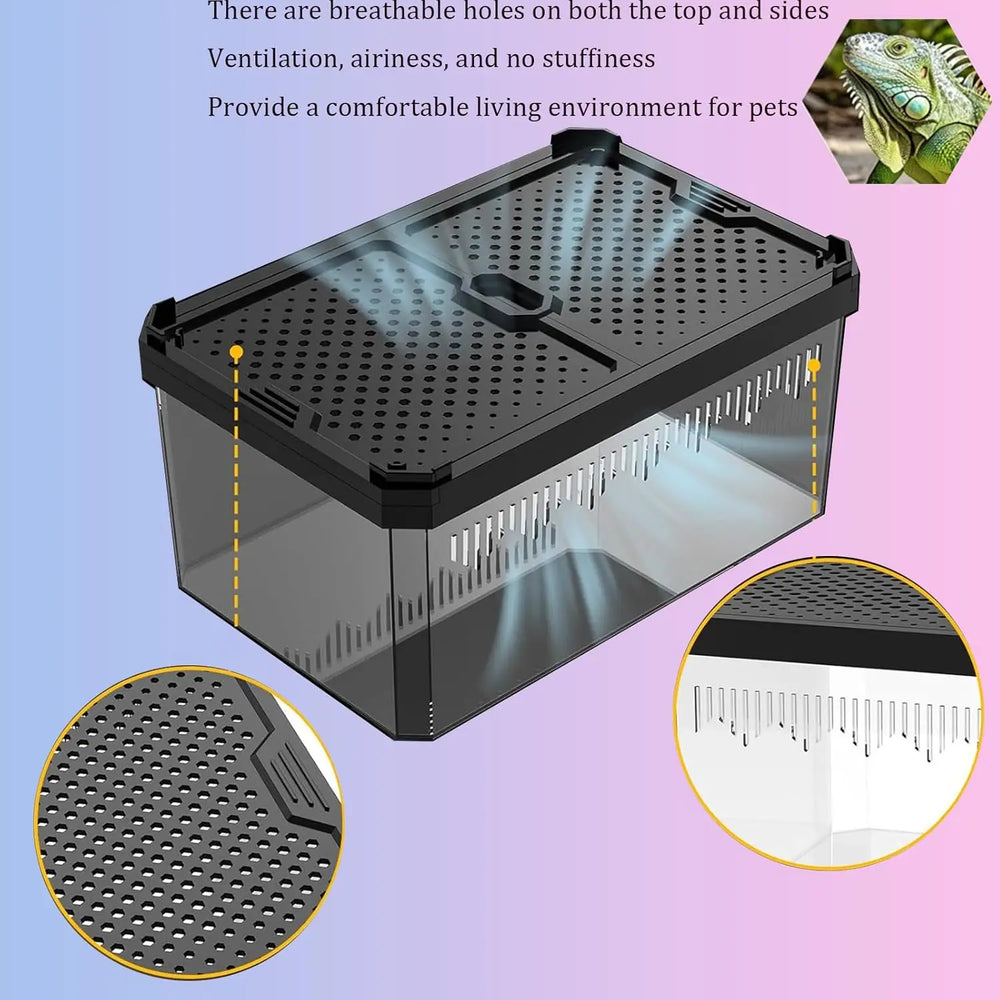 There are breathable holes on both the top and sides
Ventilation, airiness, and no stuffiness
Provide a comfortable living environment for pets