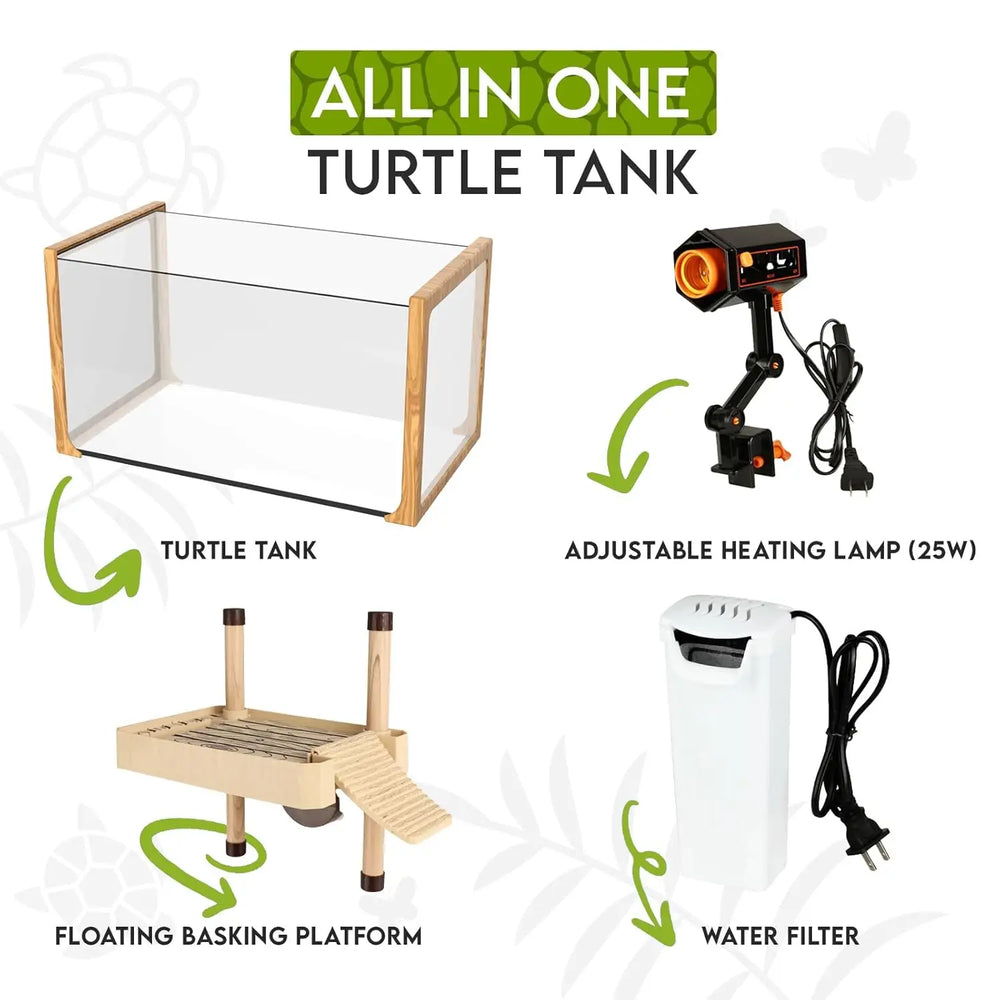 ALL IN ONE
TURTLE TANK

TURTLE TANK

ADJUSTABLE HEATING LAMP (25W)

FLOATING BASKING PLATFORM

WATER FILTER